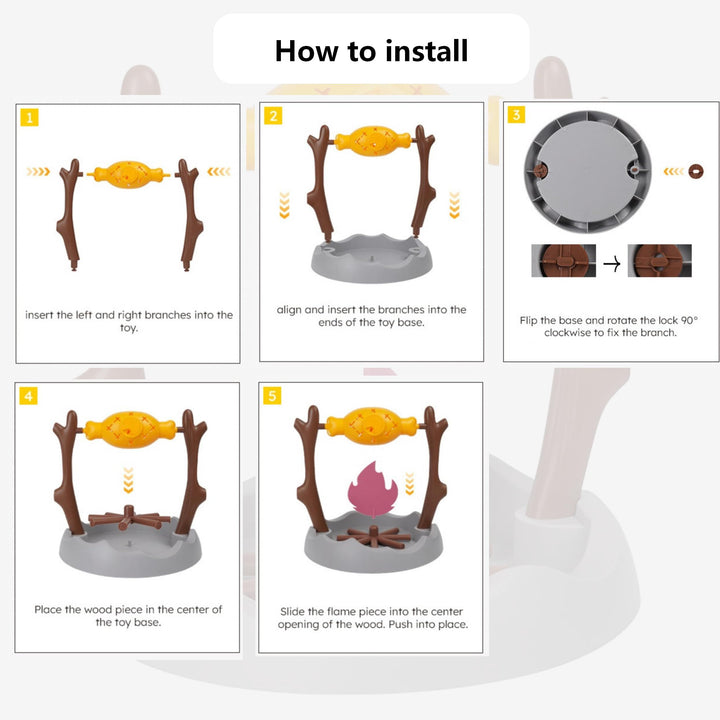 How to install

1

insert the left and right branches into the toy.

2

align and insert the branches into the ends of the toy base.

3

Flip the base and rotate the lock 90° clockwise to fix the branch.

4

Place the wood piece in the center of the toy base.

5

Slide the flame piece into the center opening of the wood. Push into place.