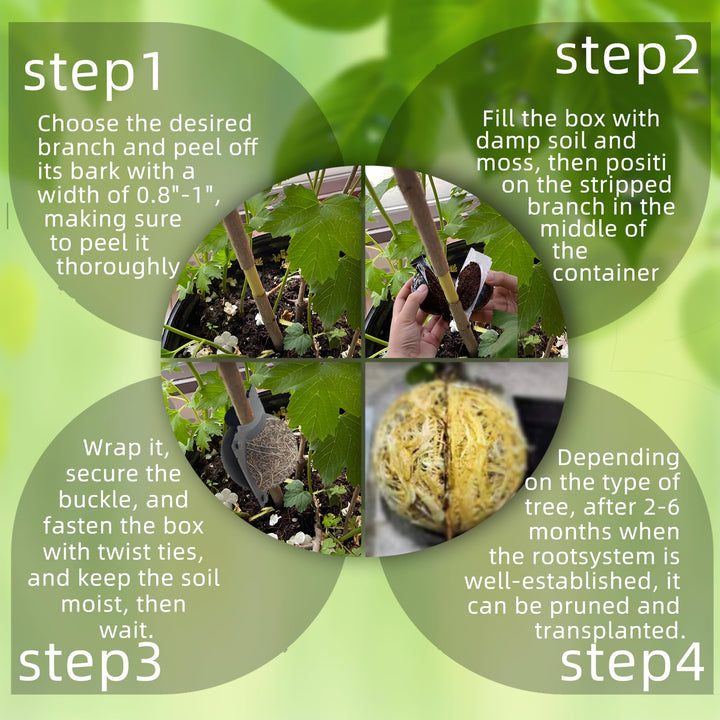 step1

Choose the desired branch and peel off its bark with a width of 0.8"-1", making sure to peel it thoroughly

step2

Fill the box with damp soil and moss, then positi on the stripped branch in the middle of the container

Wrap it, secure the buckle, and fasten the box with twist ties, and keep the soil moist, then wait.

step3

Depending on the type of tree, after 2-6 months when the rootsystem is well-established, it can be pruned and transplanted.

step4