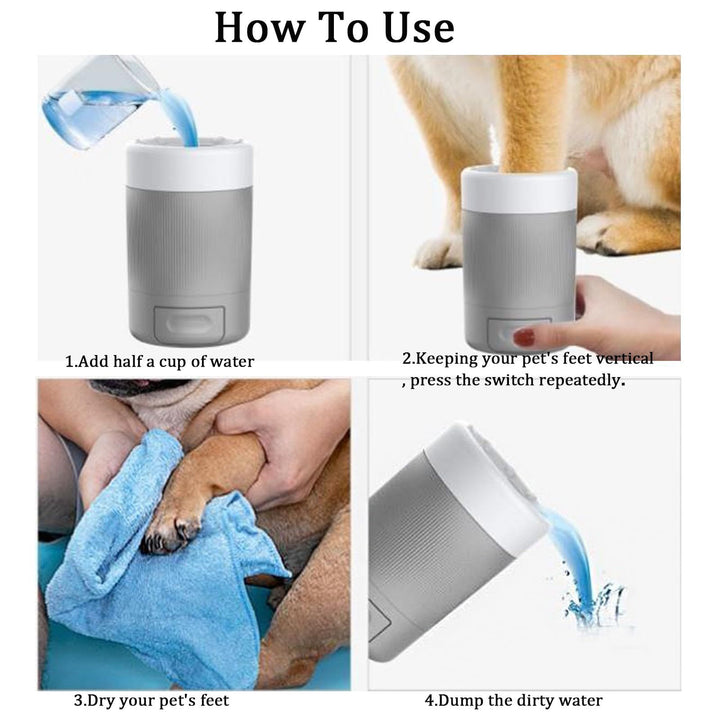 How To Use

1.Add half a cup of water

2.Keeping your pet's feet vertical , press the switch repeatedly.

3.Dry your pet's feet

4.Dump the dirty water