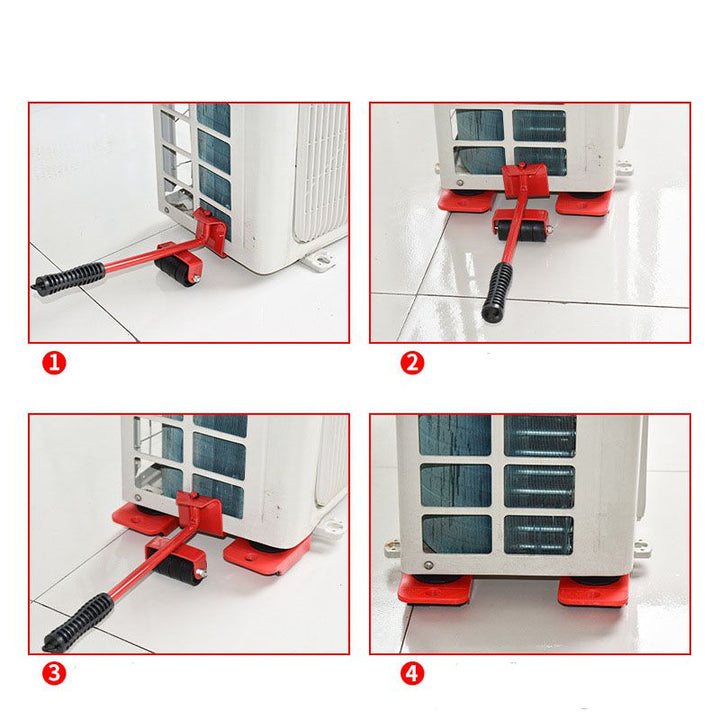 1

2

3

4